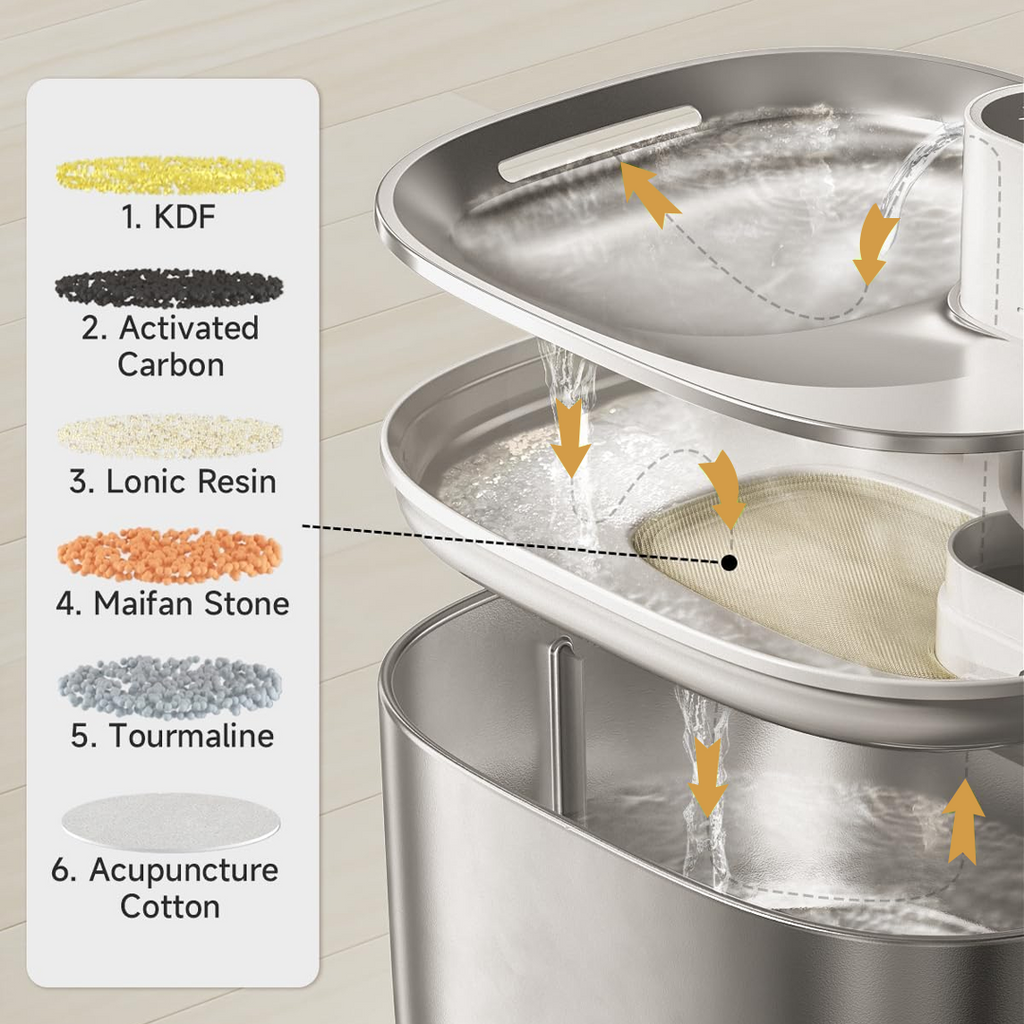 1. KDF

2. Activated Carbon

3. Lonic Resin

4. Maifan Stone

5. Tourmaline

6. Acupuncture Cotton